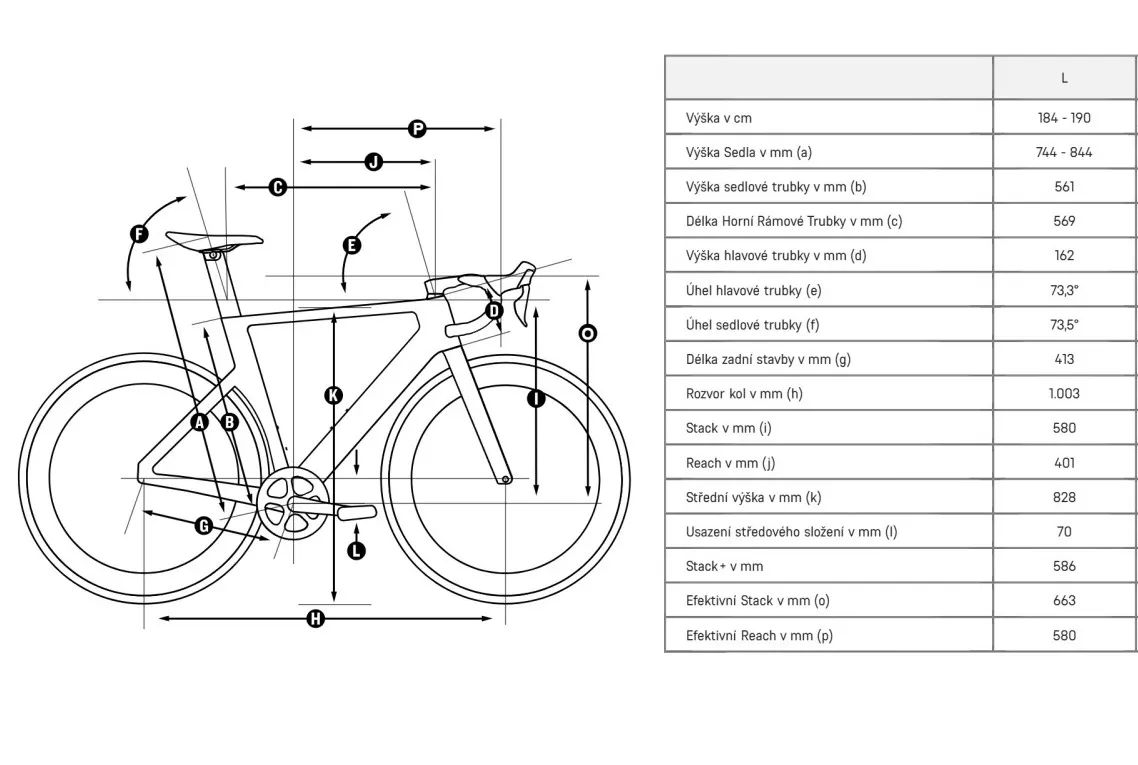 P
J
C
F
E
D
O
K
I
A
B
G
L
H

|  | L |
|---|---|
| Výška v cm | 184 - 190 |
| Výška Sedla v mm (a) | 744 - 844 |
| Výška sedlové trubky v mm (b) | 561 |
| Délka Horní Rámové Trubky v mm (c) | 569 |
| Výška hlavové trubky v mm (d) | 162 |
| Úhel hlavové trubky (e) | 73,3° |
| Úhel sedlové trubky (f) | 73,5° |
| Délka zadní stavby v mm (g) | 413 |
| Rozvor kol v mm (h) | 1.003 |
| Stack v mm (i) | 580 |
| Reach v mm (j) | 401 |
| Střední výška v mm (k) | 828 |
| Usazení středového složení v mm (l) | 70 |
| Stack+ v mm | 586 |
| Efektivní Stack v mm (o) | 663 |
| Efektivní Reach v mm (p) | 580 |