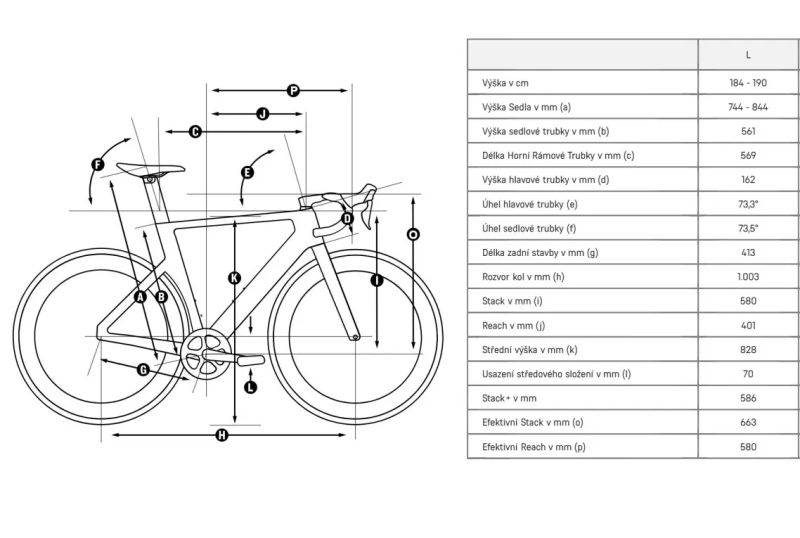 P
J
C
F
E
D
O
K
I
A
B
G
L
H

|  | L |
|---|---|
| Výška v cm | 184 - 190 |
| Výška Sedla v mm (a) | 744 - 844 |
| Výška sedlové trubky v mm (b) | 561 |
| Délka Horní Rámové Trubky v mm (c) | 569 |
| Výška hlavové trubky v mm (d) | 162 |
| Úhel hlavové trubky (e) | 73,3° |
| Úhel sedlové trubky (f) | 73,5° |
| Délka zadní stavby v mm (g) | 413 |
| Rozvor kol v mm (h) | 1.003 |
| Stack v mm (i) | 580 |
| Reach v mm (j) | 401 |
| Střední výška v mm (k) | 828 |
| Usazení středového složení v mm (l) | 70 |
| Stack+ v mm | 586 |
| Efektivní Stack v mm (o) | 663 |
| Efektivní Reach v mm (p) | 580 |