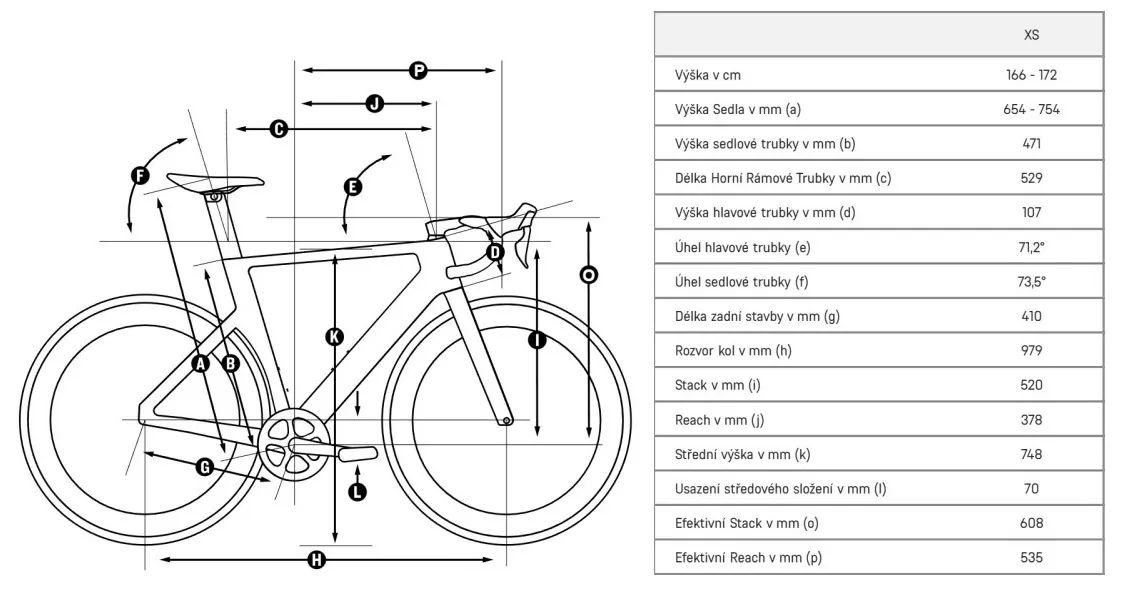 P
J
C
F
E
D
O
K
I
A
B
G
L
H

| | XS |
|---|---|
| Výška v cm | 166 - 172 |
| Výška Sedla v mm (a) | 654 - 754 |
| Výška sedlové trubky v mm (b) | 471 |
| Délka Horní Rámové Trubky v mm (c) | 529 |
| Výška hlavové trubky v mm (d) | 107 |
| Úhel hlavové trubky (e) | 71,2° |
| Úhel sedlové trubky (f) | 73,5° |
| Délka zadní stavby v mm (g) | 410 |
| Rozvor kol v mm (h) | 979 |
| Stack v mm (i) | 520 |
| Reach v mm (j) | 378 |
| Střední výška v mm (k) | 748 |
| Usazení středového složení v mm (l) | 70 |
| Efektivní Stack v mm (o) | 608 |
| Efektivní Reach v mm (p) | 535 |