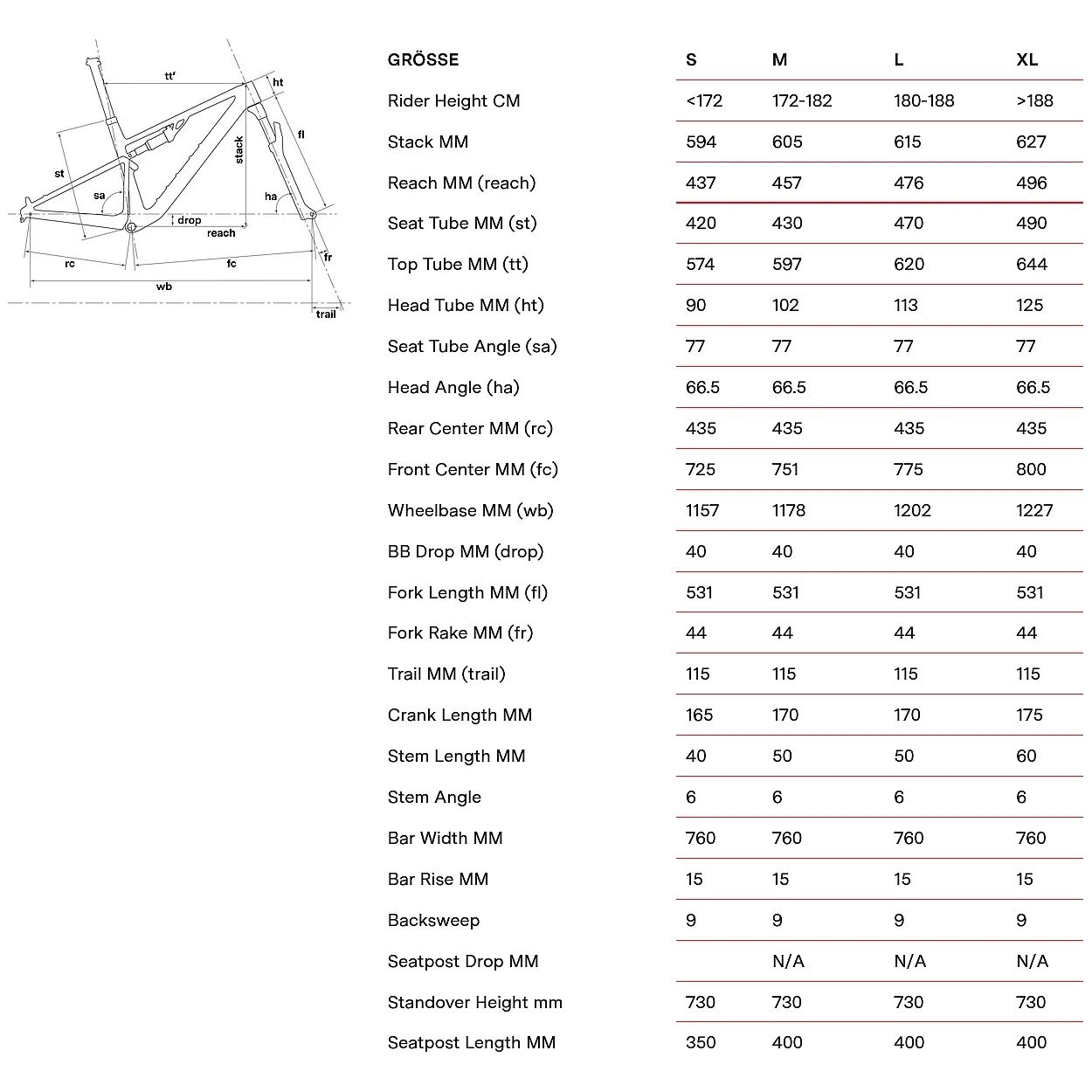 tt'
ht
fl
stack
st
sa
ha
drop
reach
rc
fc
fr
wb
trail

| GRÖSSE | S | M | L | XL |
|---|---|---|---|---|
| Rider Height CM | <172 | 172-182 | 180-188 | >188 |
| Stack MM | 594 | 605 | 615 | 627 |
| Reach MM (reach) | 437 | 457 | 476 | 496 |
| Seat Tube MM (st) | 420 | 430 | 470 | 490 |
| Top Tube MM (tt) | 574 | 597 | 620 | 644 |
| Head Tube MM (ht) | 90 | 102 | 113 | 125 |
| Seat Tube Angle (sa) | 77 | 77 | 77 | 77 |
| Head Angle (ha) | 66.5 | 66.5 | 66.5 | 66.5 |
| Rear Center MM (rc) | 435 | 435 | 435 | 435 |
| Front Center MM (fc) | 725 | 751 | 775 | 800 |
| Wheelbase MM (wb) | 1157 | 1178 | 1202 | 1227 |
| BB Drop MM (drop) | 40 | 40 | 40 | 40 |
| Fork Length MM (fl) | 531 | 531 | 531 | 531 |
| Fork Rake MM (fr) | 44 | 44 | 44 | 44 |
| Trail MM (trail) | 115 | 115 | 115 | 115 |
| Crank Length MM | 165 | 170 | 170 | 175 |
| Stem Length MM | 40 | 50 | 50 | 60 |
| Stem Angle | 6 | 6 | 6 | 6 |
| Bar Width MM | 760 | 760 | 760 | 760 |
| Bar Rise MM | 15 | 15 | 15 | 15 |
| Backsweep | 9 | 9 | 9 | 9 |
| Seatpost Drop MM | | N/A | N/A | N/A |
| Standover Height mm | 730 | 730 | 730 | 730 |
| Seatpost Length MM | 350 | 400 | 400 | 400 |