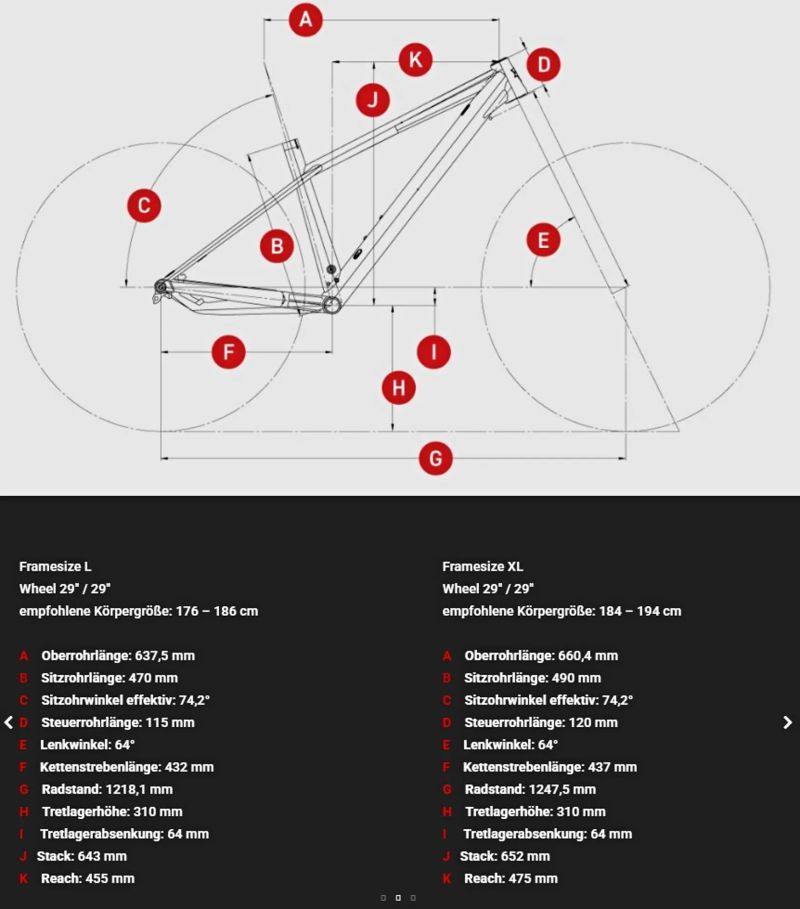 A
K
D
J
C
B
E
F
I
H
G

Framesize L
Wheel 29" / 29"
empfohlene Körpergröße: 176 – 186 cm

A Oberrohrlänge: 637,5 mm
B Sitzrohrlänge: 470 mm
C Sitzohrwinkel effektiv: 74,2°
D Steuerrohrlänge: 115 mm
E Lenkwinkel: 64°
F Kettenstrebenlänge: 432 mm
G Radstand: 1218,1 mm
H Tretlagerhöhe: 310 mm
I Tretlagerabsenkung: 64 mm
J Stack: 643 mm
K Reach: 455 mm

Framesize XL
Wheel 29" / 29"
empfohlene Körpergröße: 184 – 194 cm

A Oberrohrlänge: 660,4 mm
B Sitzrohrlänge: 490 mm
C Sitzohrwinkel effektiv: 74,2°
D Steuerrohrlänge: 120 mm
E Lenkwinkel: 64°
F Kettenstrebenlänge: 437 mm
G Radstand: 1247,5 mm
H Tretlagerhöhe: 310 mm
I Tretlagerabsenkung: 64 mm
J Stack: 652 mm
K Reach: 475 mm