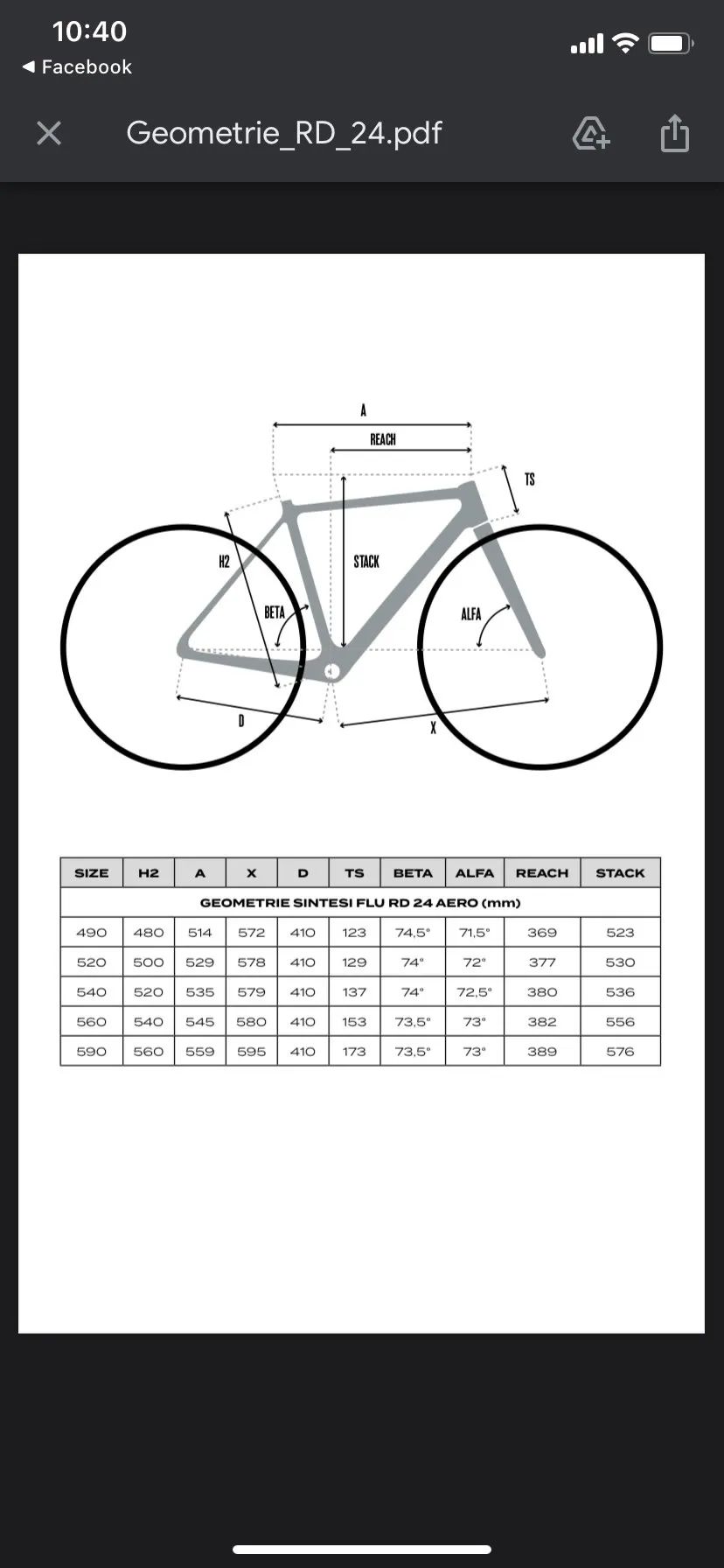 10:40
◀ Facebook

Geometrie_RD_24.pdf

A
REACH
TS
H2
STACK
BETA
ALFA
D
X

| SIZE | H2 | A | X | D | TS | BETA | ALFA | REACH | STACK |
|---|---|---|---|---|---|---|---|---|---|
| GEOMETRIE SINTESI FLU RD 24 AERO (mm) | | | | | | | | | |
| 490 | 480 | 514 | 572 | 410 | 123 | 74,5° | 71,5° | 369 | 523 |
| 520 | 500 | 529 | 578 | 410 | 129 | 74° | 72° | 377 | 530 |
| 540 | 520 | 535 | 579 | 410 | 137 | 74° | 72,5° | 380 | 536 |
| 560 | 540 | 545 | 580 | 410 | 153 | 73,5° | 73° | 382 | 556 |
| 590 | 560 | 559 | 595 | 410 | 173 | 73,5° | 73° | 389 | 576 |